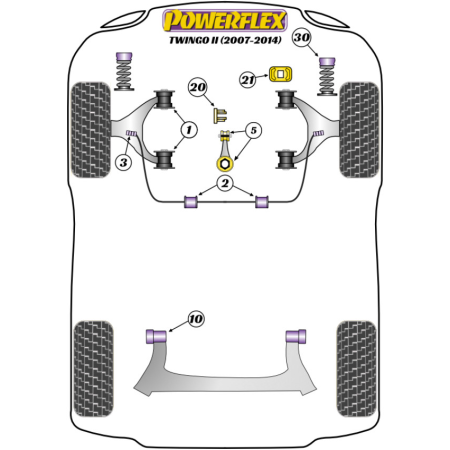 POWERFLEX
TWINGO II (2007-2014)

30
21
20
1
5
3
2
10